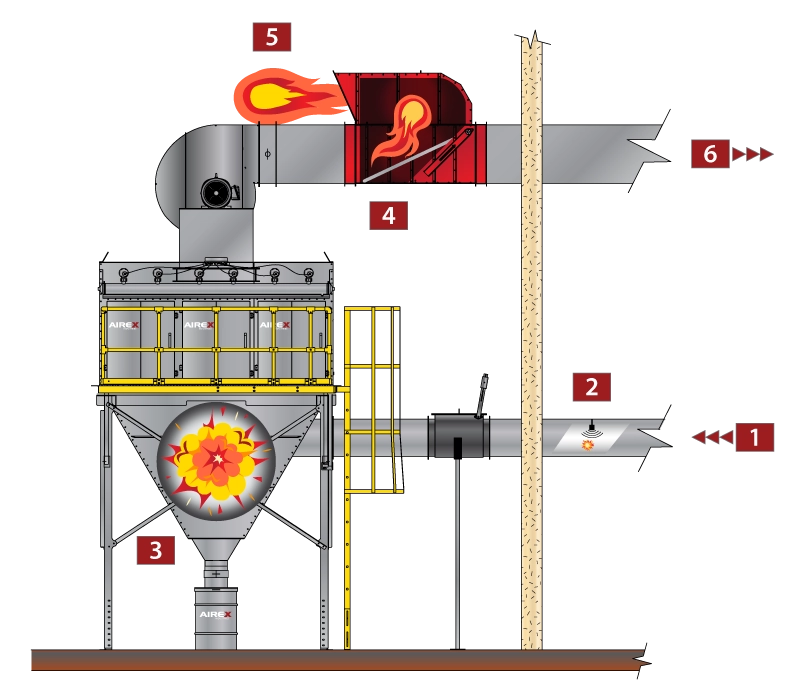 5

6

4

AIREX AIREX AIREX

2

1

3

AIREX